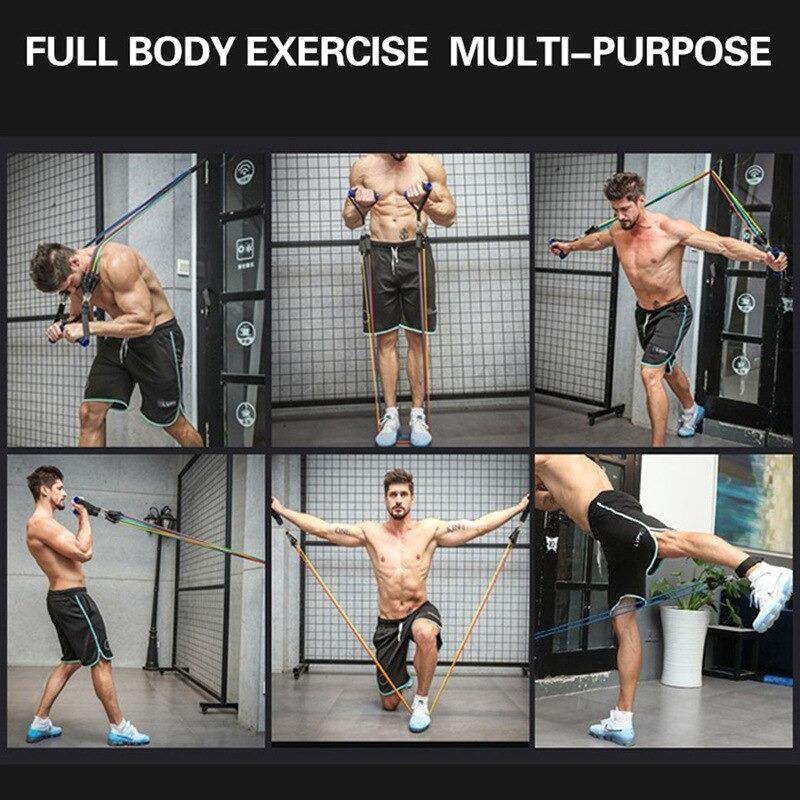 FULL BODY EXERCISE MULTI-PURPOSE