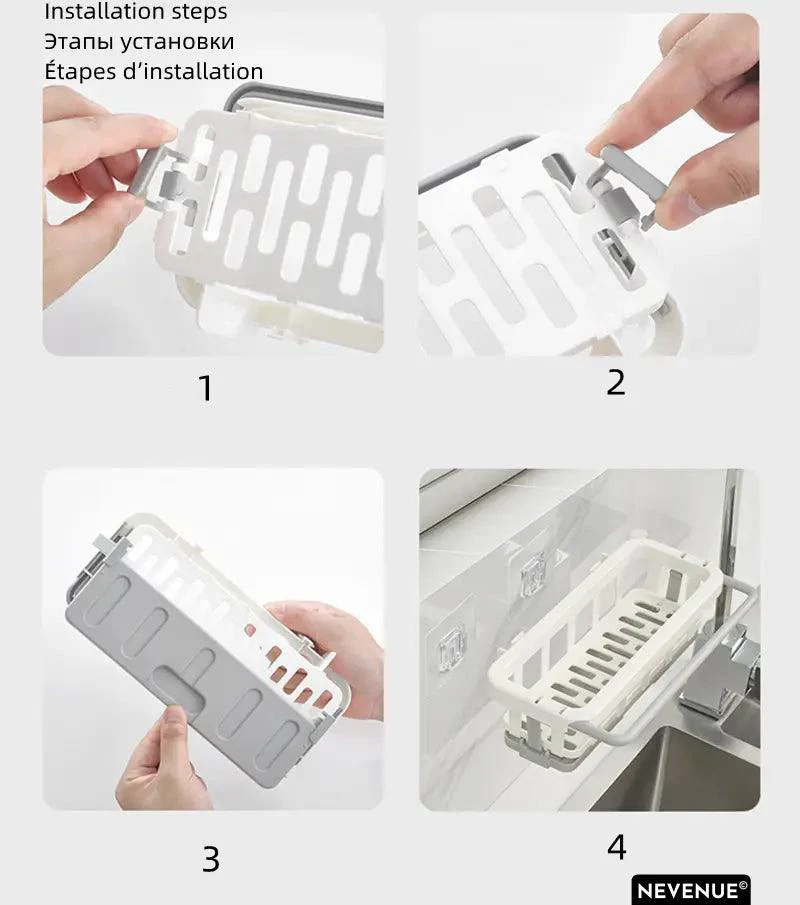 Installation steps
Этапы установки
Étapes d'installation

1

2

3

4

NEVENUE©